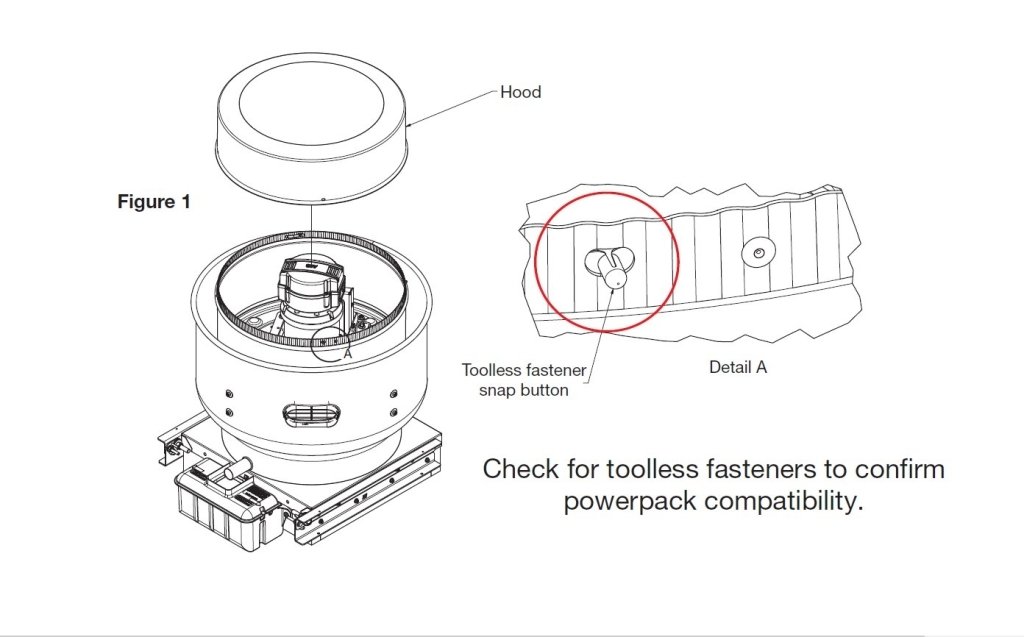 Hood

Figure 1

A

Toolless fastener snap button

Detail A

Check for toolless fasteners to confirm powerpack compatibility.